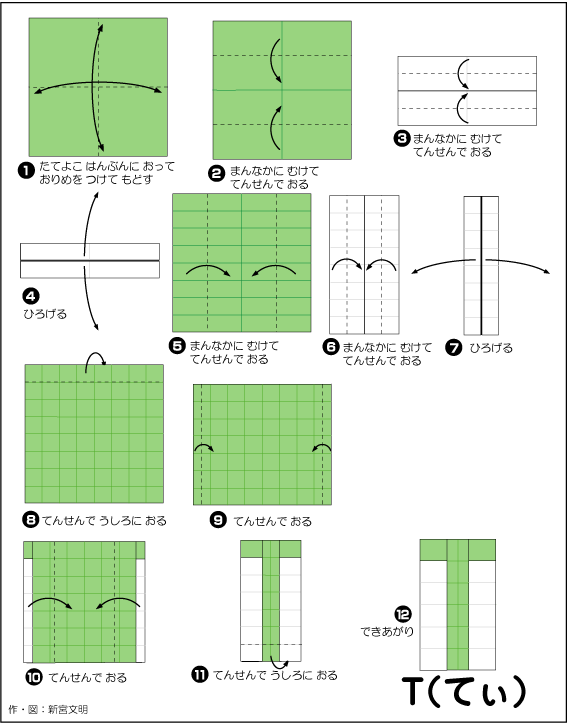 ❶ たてよこ はんぶんに おって おりめを つけて もどす

❷ まんなかに むけて てんせんで おる

❸ まんなかに むけて てんせんで おる

❹ ひろげる

❺ まんなかに むけて てんせんで おる

❻ まんなかに むけて てんせんで おる

❼ ひろげる

❽ てんせんで うしろに おる

❾ てんせんで おる

❿ てんせんで おる

⓫ てんせんで うしろに おる

⓬ できあがり

T(てぃ)

作・図：新宮文明