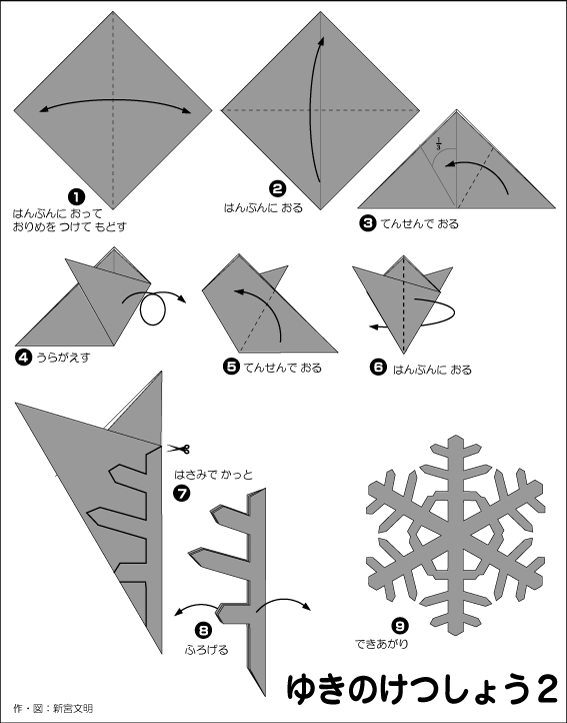 ❶
はんぶんに おって
おりめを つけて もどす

❷
はんぶんに おる

$\frac{1}{3}$

❸ てんせんで おる

❹ うらがえす

❺ てんせんで おる

❻ はんぶんに おる

はさみで かっと
❼

❽
ふろげる

❾
できあがり

ゆきのけつしょう２

作・図：新宮文明