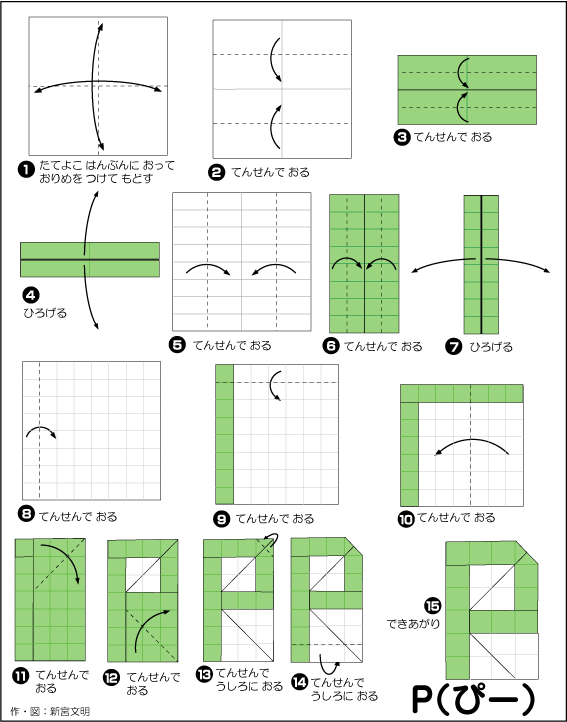 ❶ たてよこ はんぶんに おって おりめを つけて もどす

❷ てんせんで おる

❸ てんせんで おる

❹ ひろげる

❺ てんせんで おる

❻ てんせんで おる

❼ ひろげる

❽ てんせんで おる

❾ てんせんで おる

❿ てんせんで おる

⓫ てんせんで おる

⓬ てんせんで おる

⓭ てんせんで うしろに おる

⓮ てんせんで うしろに おる

⓯ できあがり

P(ぴー)

作・図:新宮文明