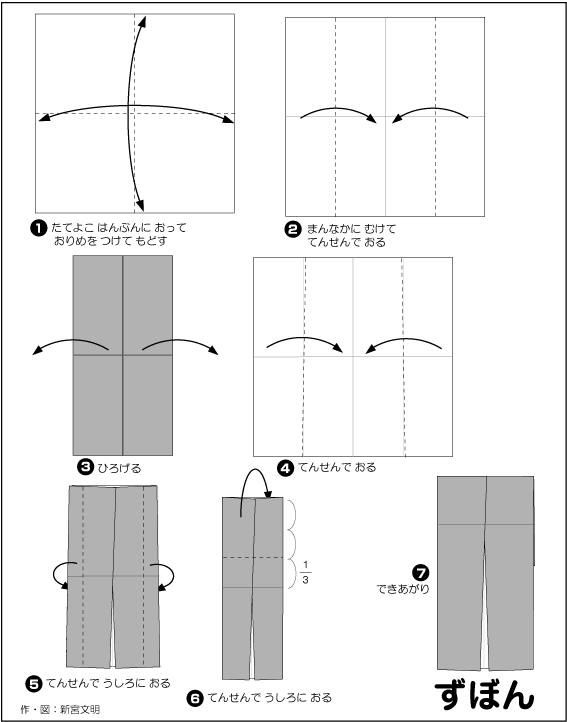 ❶ たてよこ はんぶんに おって おりめを つけて もどす

❷ まんなかに むけて てんせんで おる

❸ ひろげる

❹ てんせんで おる

❺ てんせんで うしろに おる

$\frac{1}{3}$

❻ てんせんで うしろに おる

❼ できあがり

ずぼん

作・図：新宮文明