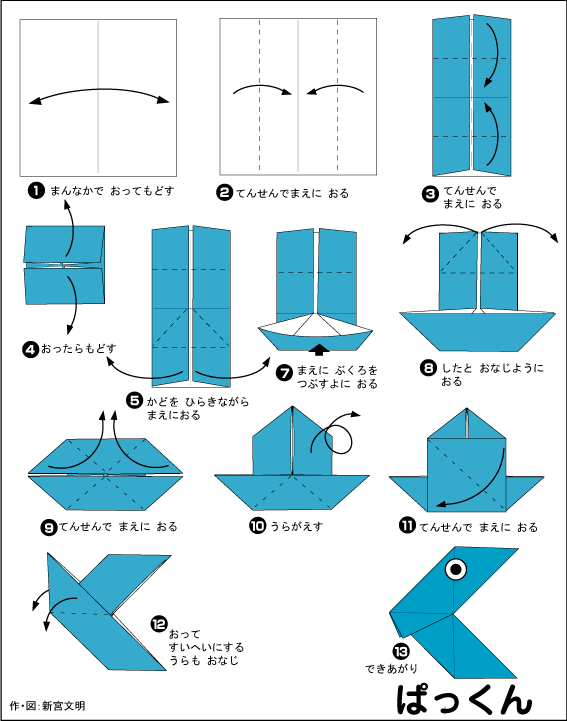 ❶ まんなかで おってもどす

❷ てんせんでまえに おる

❸ てんせんで まえに おる

❹ おったらもどす

❺ かどを ひらきながら まえにおる

❼ まえに ぶくろを つぶすよに おる

❽ したと おなじように おる

❾ てんせんで まえに おる

❿ うらがえす

⓫ てんせんで まえに おる

⓬ おって すいへいにする うらも おなじ

⓭ できあがり

作・図：新宮文明

ぱっくん