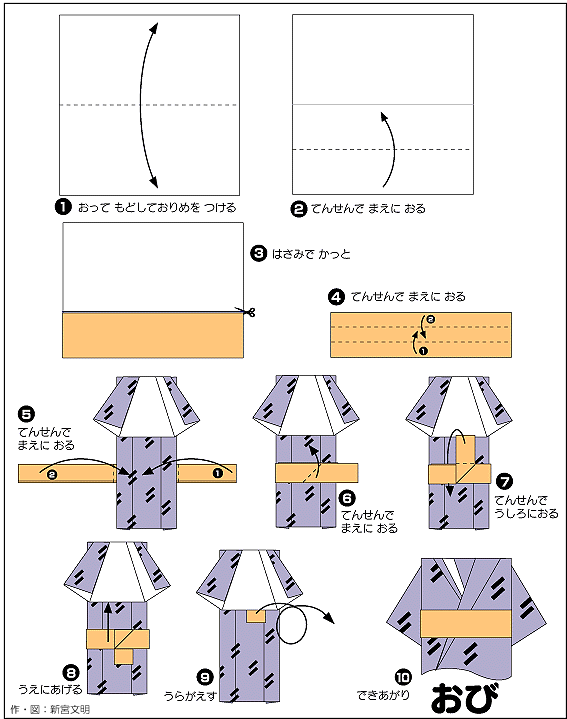 ❶ おって もどしておりめを つける

❷ てんせんで まえに おる

❸ はさみで かっと

❹ てんせんで まえに おる

❷ ❶

❺ てんせんで まえに おる

❷ ❶

❻ てんせんで まえに おる

❼ てんせんで うしろにおる

❽ うえにあげる

❾ うらがえす

❿ できあがり

おび

作・図：新宮文明