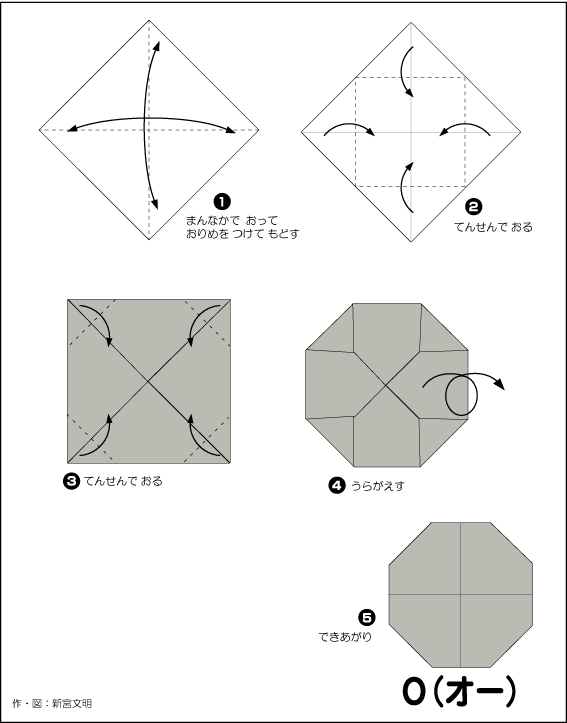 ❶ まんなかで おって おりめを つけて もどす

❷ てんせんで おる

❸ てんせんで おる

❹ うらがえす

❺ できあがり

O（オー）

作・図：新宮文明