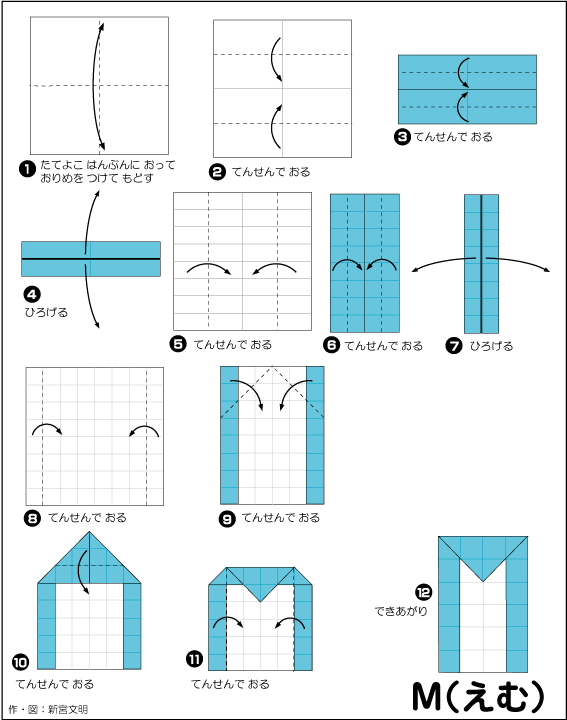 ❶ たてよこ はんぶんに おって おりめを つけて もどす

❷ てんせんで おる

❸ てんせんで おる

❹ ひろげる

❺ てんせんで おる

❻ てんせんで おる

❼ ひろげる

❽ てんせんで おる

❾ てんせんで おる

❿ てんせんで おる

⓫ てんせんで おる

⓬ できあがり

M(えむ)

作・図：新宮文明