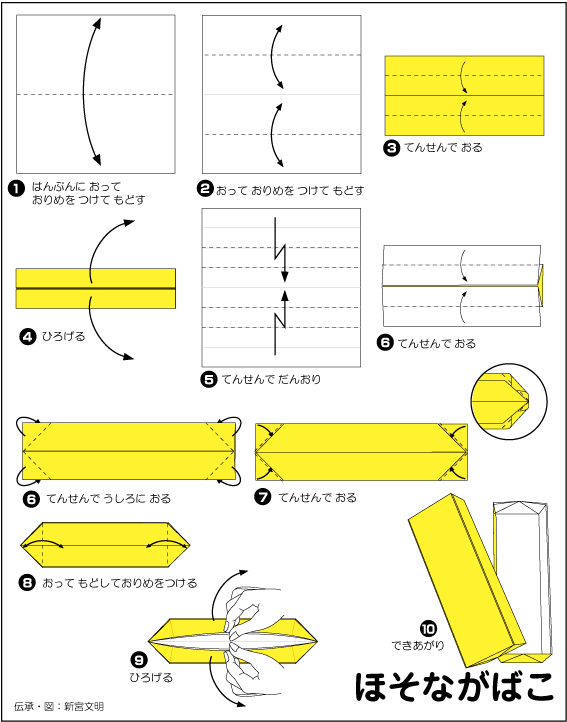 ❶ はんぶんに おって おりめを つけて もどす

❷ おって おりめを つけて もどす

❸ てんせんで おる

❹ ひろげる

❺ てんせんで だんおり

❻ てんせんで おる

❻ てんせんで うしろに おる

❼ てんせんで おる

❽ おって もどしておりめをつける

❾ ひろげる

❿ できあがり

ほそながばこ

伝承・図：新宮文明