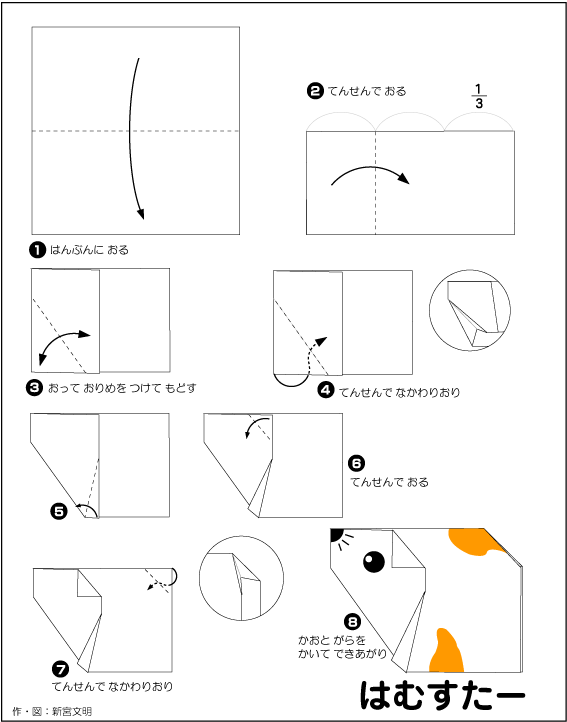 ❶ はんぶんに おる

❷ てんせんで おる

$\frac{1}{3}$

❸ おって おりめを つけて もどす

❹ てんせんで なかわりおり

❺

❻ てんせんで おる

❼ てんせんで なかわりおり

❽ かおと がらを かいて できあがり

はむすたー

作・図：新宮文明