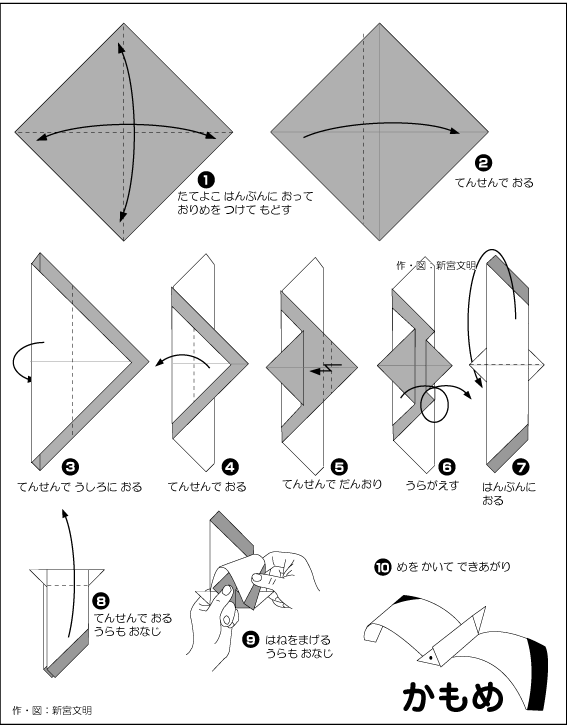 ❶ たてよこ はんぶんに おって おりめを つけて もどす

❷ てんせんで おる

作・図：新宮文明

❸ てんせんで うしろに おる

❹ てんせんで おる

❺ てんせんで だんおり

❻ うらがえす

❼ はんぶんに おる

❽ てんせんで おる うらも おなじ

❾ はねをまげる うらも おなじ

❿ めを かいて できあがり

かもめ

作・図：新宮文明