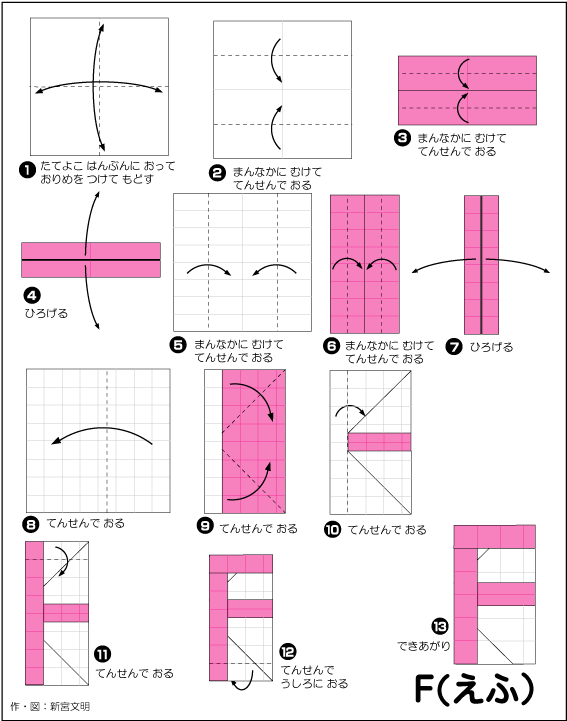 ❶ たてよこ はんぶんに おって おりめを つけて もどす

❷ まんなかに むけて てんせんで おる

❸ まんなかに むけて てんせんで おる

❹ ひろげる

❺ まんなかに むけて てんせんで おる

❻ まんなかに むけて てんせんで おる

❼ ひろげる

❽ てんせんで おる

❾ てんせんで おる

❿ てんせんで おる

⓫ てんせんで おる

⓬ てんせんで うしろに おる

⓭ できあがり

F(えふ)

作・図：新宮文明