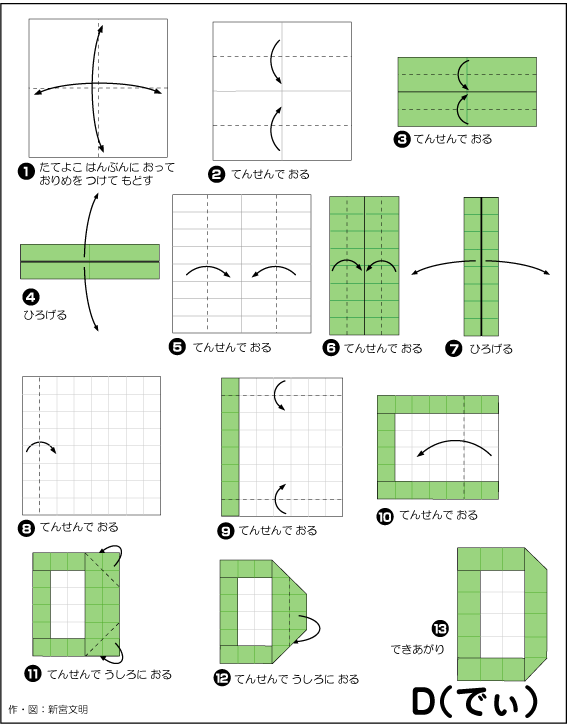 ❶ たてよこ はんぶんに おって おりめを つけて もどす

❷ てんせんで おる

❸ てんせんで おる

❹ ひろげる

❺ てんせんで おる

❻ てんせんで おる

❼ ひろげる

❽ てんせんで おる

❾ てんせんで おる

❿ てんせんで おる

⓫ てんせんで うしろに おる

⓬ てんせんで うしろに おる

⓭ できあがり

D(でぃ)

作・図：新宮文明