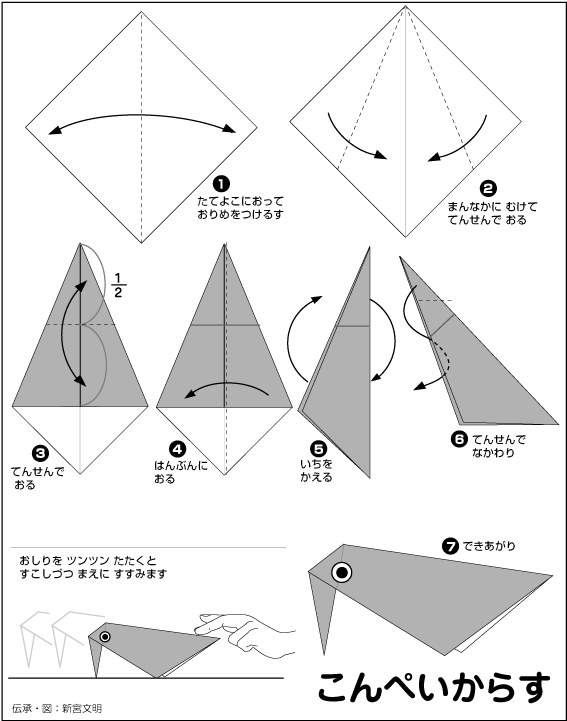 ❶
たてよこにおって
おりめをつけるす

❷
まんなかに むけて
てんせんで おる

$\frac{1}{2}$

❸
てんせんで
おる

❹
はんぶんに
おる

❺
いちを
かえる

❻ てんせんで
なかわり

おしりを ツンツン たたくと
すこしづつ まえに すすみます

❼ できあがり

こんぺいからす

伝承・図：新宮文明