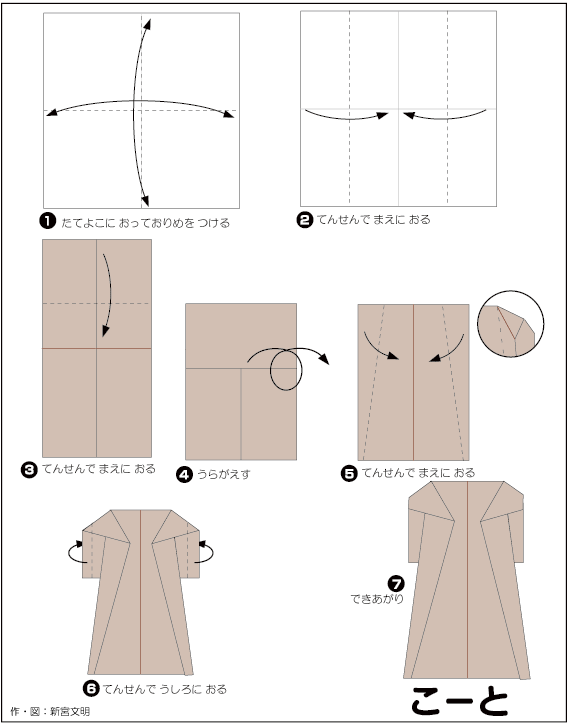 ❶ たてよこに おっておりめを つける

❷ てんせんで まえに おる

❸ てんせんで まえに おる

❹ うらがえす

❺ てんせんで まえに おる

❻ てんせんで うしろに おる

❼ できあがり

こーと

作・図：新宮文明