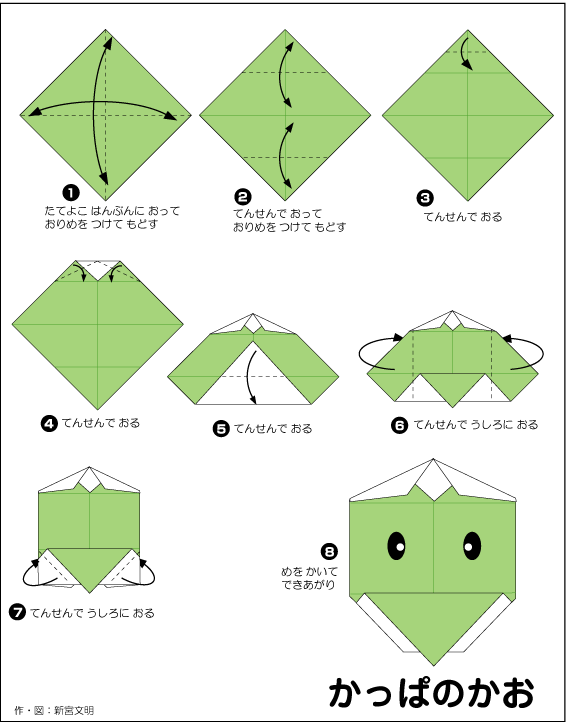 ❶
たてよこ はんぶんに おって
おりめを つけて もどす

❷
てんせんで おって
おりめを つけて もどす

❸
てんせんで おる

❹ てんせんで おる

❺ てんせんで おる

❻ てんせんで うしろに おる

❼ てんせんで うしろに おる

❽
めを かいて
できあがり

かっぱのかお

作・図：新宮文明