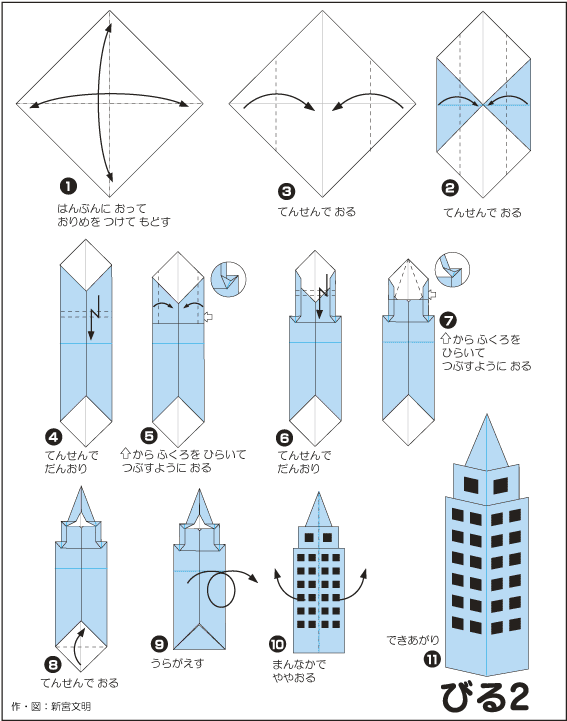 ❶
はんぶんに おって
おりめを つけて もどす

❸
てんせんで おる

❷
てんせんで おる

❹
てんせんで
だんおり

❺
⇧から ふくろを ひらいて
つぶすように おる

❻
てんせんで
だんおり

❼
⇧から ふくろを
ひらいて
つぶすように おる

❽
てんせんで おる

❾
うらがえす

❿
まんなかで
ややおる

できあがり
⓫

びる2

作・図：新宮文明