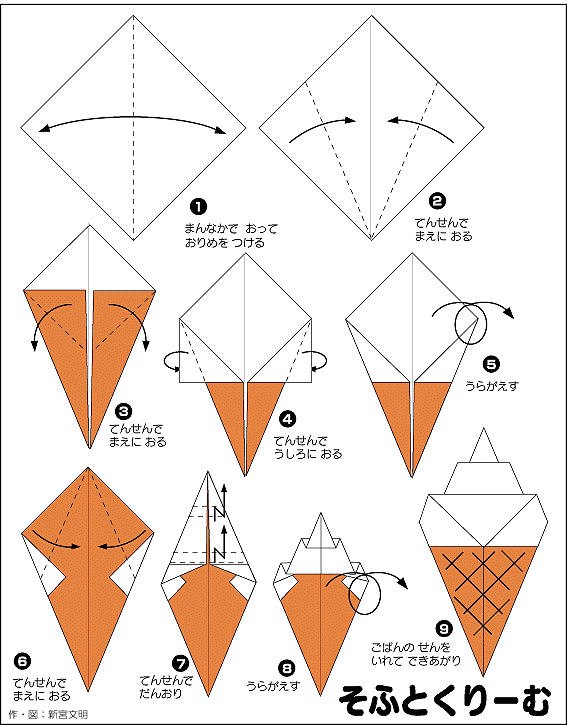 ❶
まんなかで おって
おりめを つける

❷
てんせんで
まえに おる

❸
てんせんで
まえに おる

❹
てんせんで
うしろに おる

❺
うらがえす

❻
てんせんで
まえに おる

❼
てんせんで
だんおり

❽
うらがえす

❾
ごばんの せんを
いれて できあがり

そふとくりーむ

作・図：新宮文明