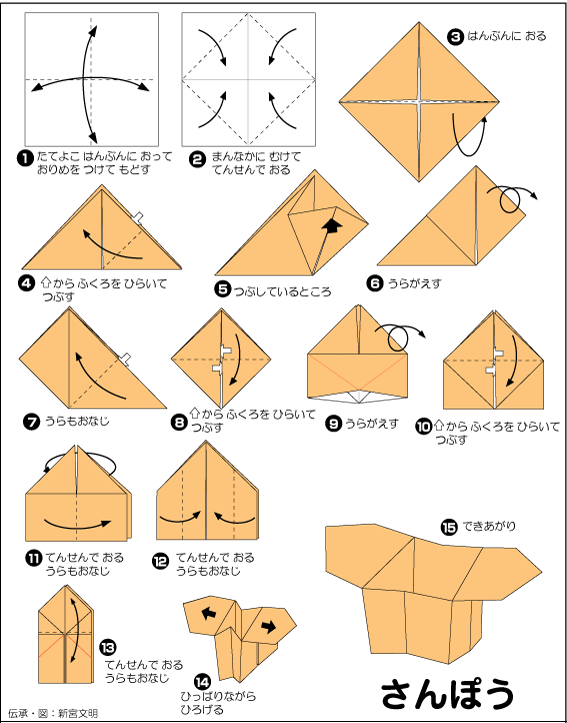 ❶ たてよこ はんぶんに おって おりめを つけて もどす

❷ まんなかに むけて てんせんで おる

❸ はんぶんに おる

❹ ⇧から ふくろを ひらいて つぶす

❺ つぶしているところ

❻ うらがえす

❼ うらもおなじ

❽ ⇧から ふくろを ひらいて つぶす

❾ うらがえす

❿ ⇧から ふくろを ひらいて つぶす

⓫ てんせんで おる うらもおなじ

⓬ てんせんで おる うらもおなじ

⓭ てんせんで おる うらもおなじ

⓮ ひっぱりながら ひろげる

⓯ できあがり

さんぽう

伝承・図：新宮文明