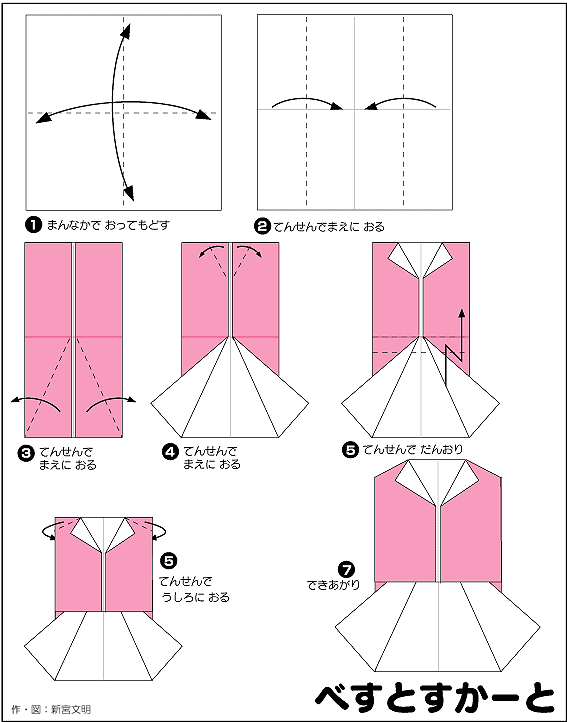 ❶ まんなかで おってもどす

❷ てんせんでまえに おる

❸ てんせんで まえに おる

❹ てんせんで まえに おる

❺ てんせんで だんおり

❺ てんせんで うしろに おる

❼ できあがり

作・図：新宮文明

べすとすかーと